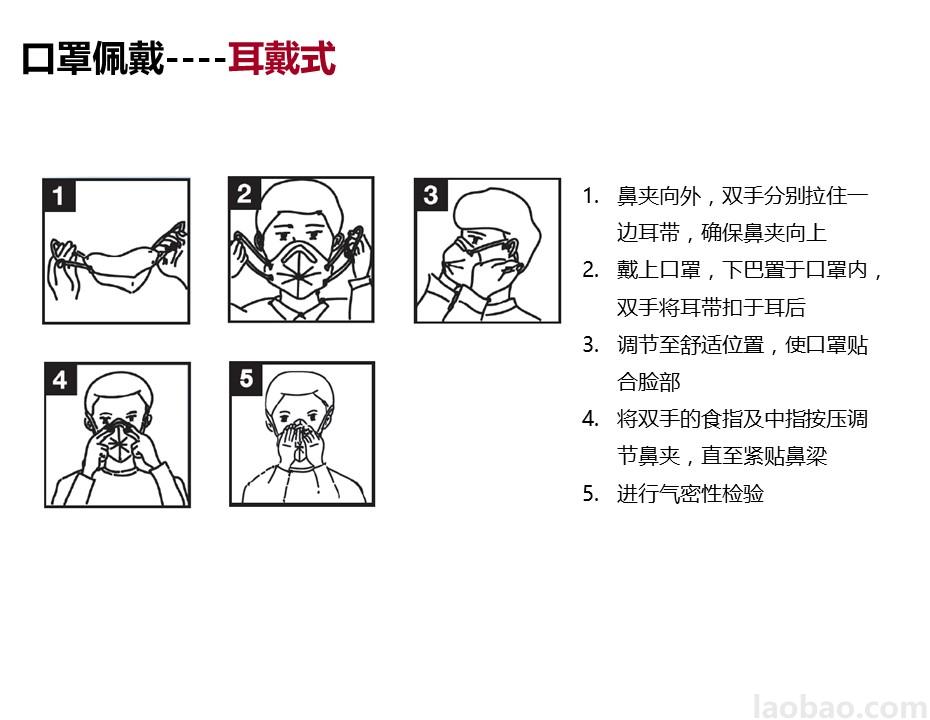 口罩佩戴----耳戴式

1

2

3

4

5

1. 鼻夹向外，双手分别拉住一边耳带，确保鼻夹向上
2. 戴上口罩，下巴置于口罩内，双手将耳带扣于耳后
3. 调节至舒适位置，使口罩贴合脸部
4. 将双手的食指及中指按压调节鼻夹，直至紧贴鼻梁
5. 进行气密性检验

laobao.com